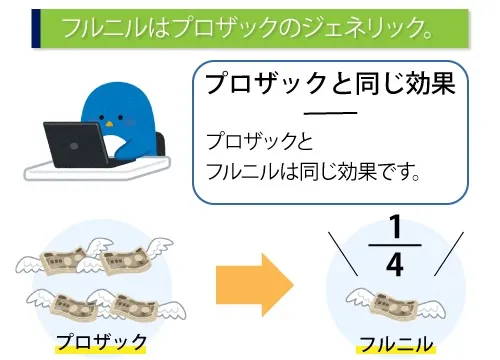 フルニルはプロザックのジェネリック。

プロザックと同じ効果

プロザックと
フルニルは同じ効果です。

$\frac{1}{4}$

プロザック

フルニル